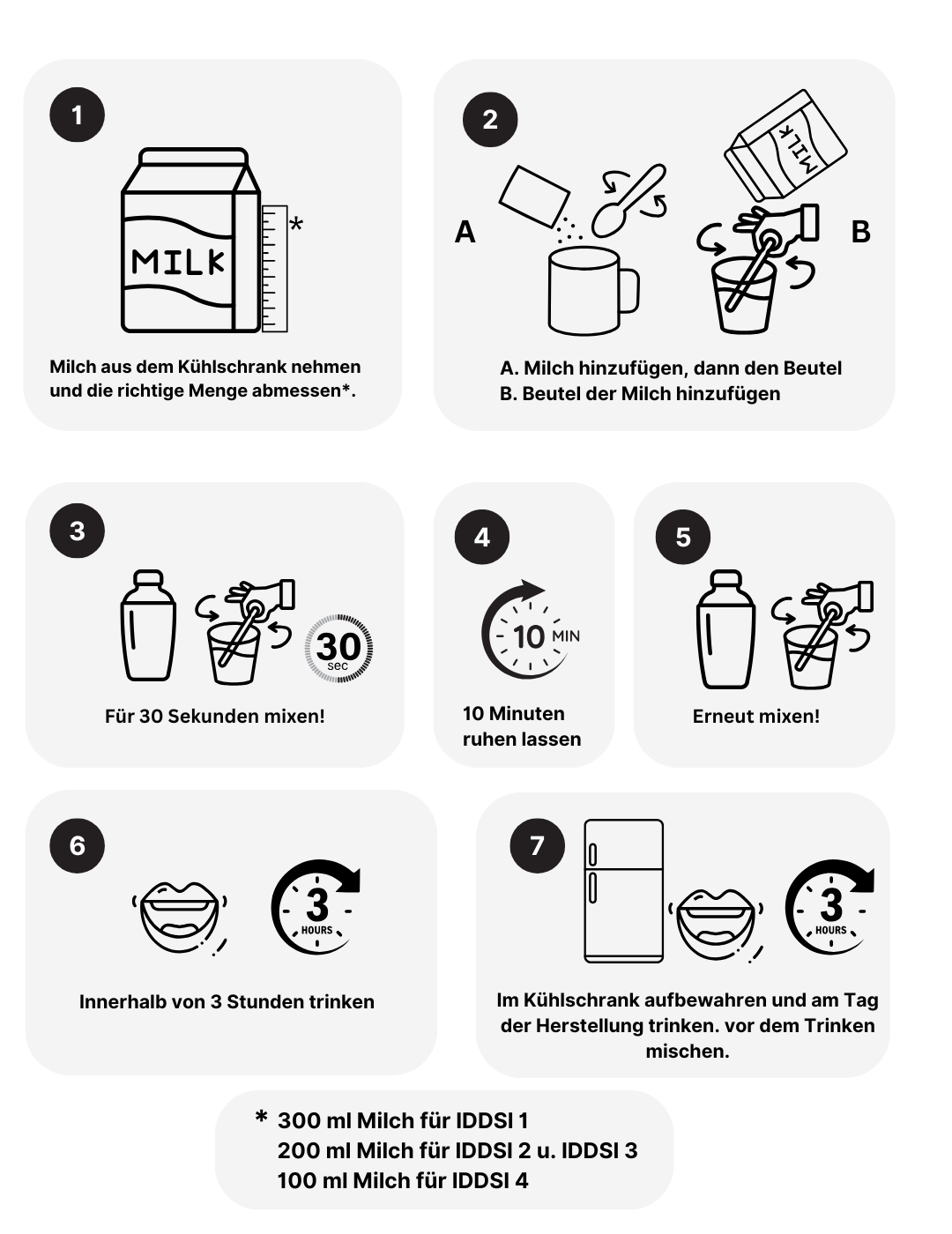 1

MILK

*

Milch aus dem Kühlschrank nehmen und die richtige Menge abmessen*.

2

A

MILK

B

A. Milch hinzufügen, dann den Beutel
B. Beutel der Milch hinzufügen

3

30 sec

Für 30 Sekunden mixen!

4

10 MIN

10 Minuten ruhen lassen

5

Erneut mixen!

6

3 HOURS

Innerhalb von 3 Stunden trinken

7

3 HOURS

Im Kühlschrank aufbewahren und am Tag der Herstellung trinken. vor dem Trinken mischen.

* 300 ml Milch für IDDSI 1
200 ml Milch für IDDSI 2 u. IDDSI 3
100 ml Milch für IDDSI 4